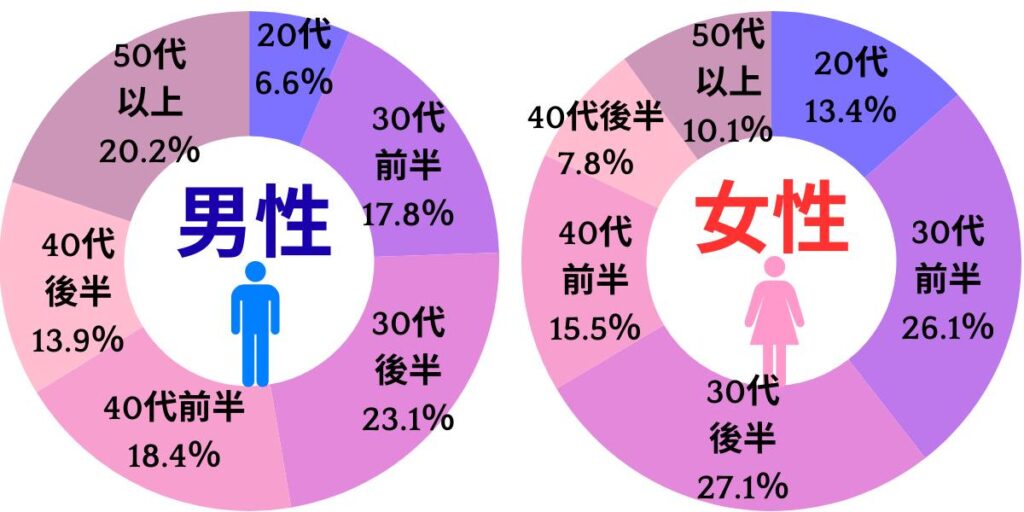 男性

20代
6.6%

30代
前半
17.8%

30代
後半
23.1%

40代前半
18.4%

40代
後半
13.9%

50代
以上
20.2%

女性

20代
13.4%

30代
前半
26.1%

30代
後半
27.1%

40代
前半
15.5%

40代後半
7.8%

50代
以上
10.1%